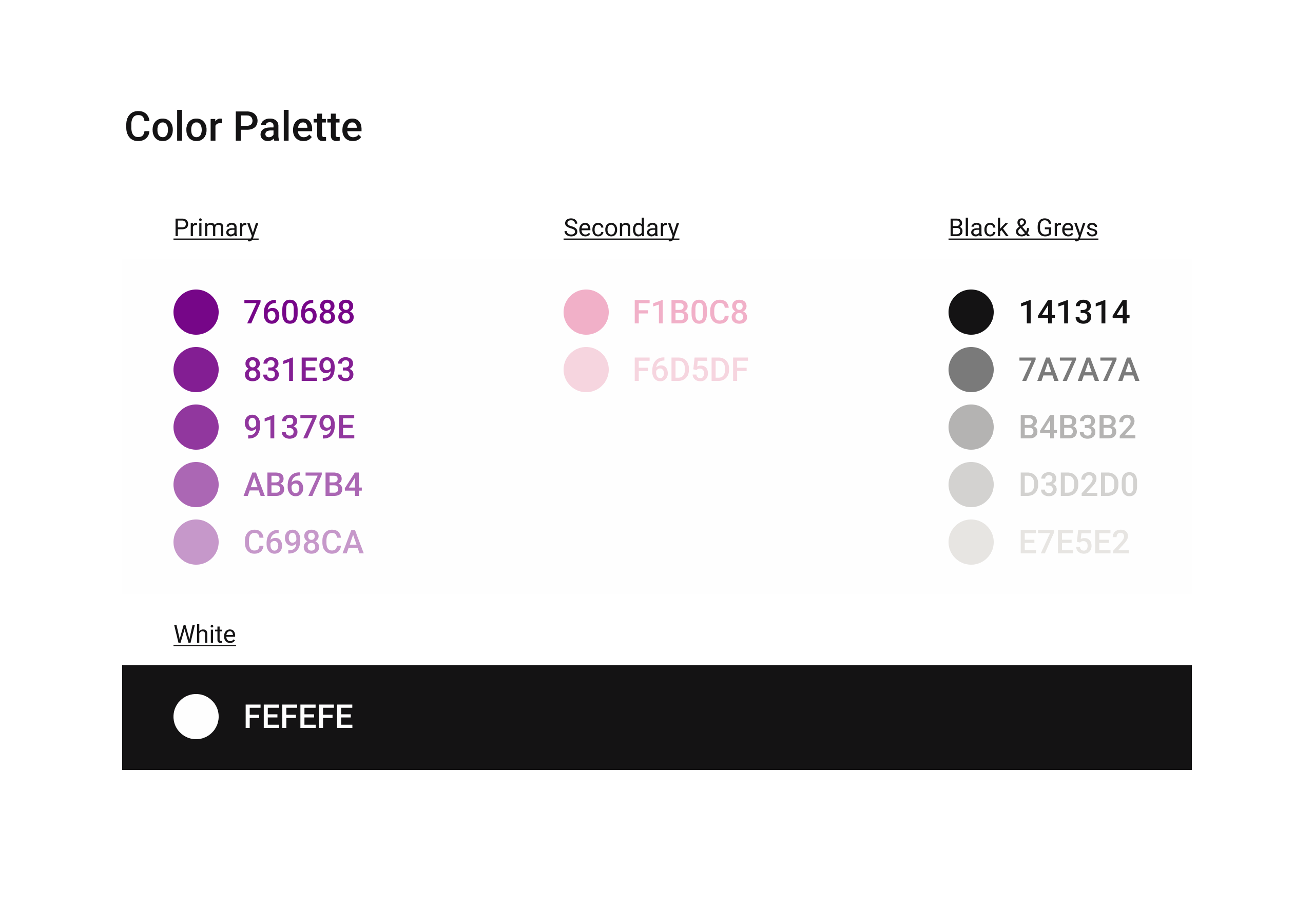 Color Palette

Primary

760688
831E93
91379E
AB67B4
C698CA

Secondary

F1B0C8
F6D5DF

Black & Greys

141314
7A7A7A
B4B3B2
D3D2D0
E7E5E2

White

FEFEFE